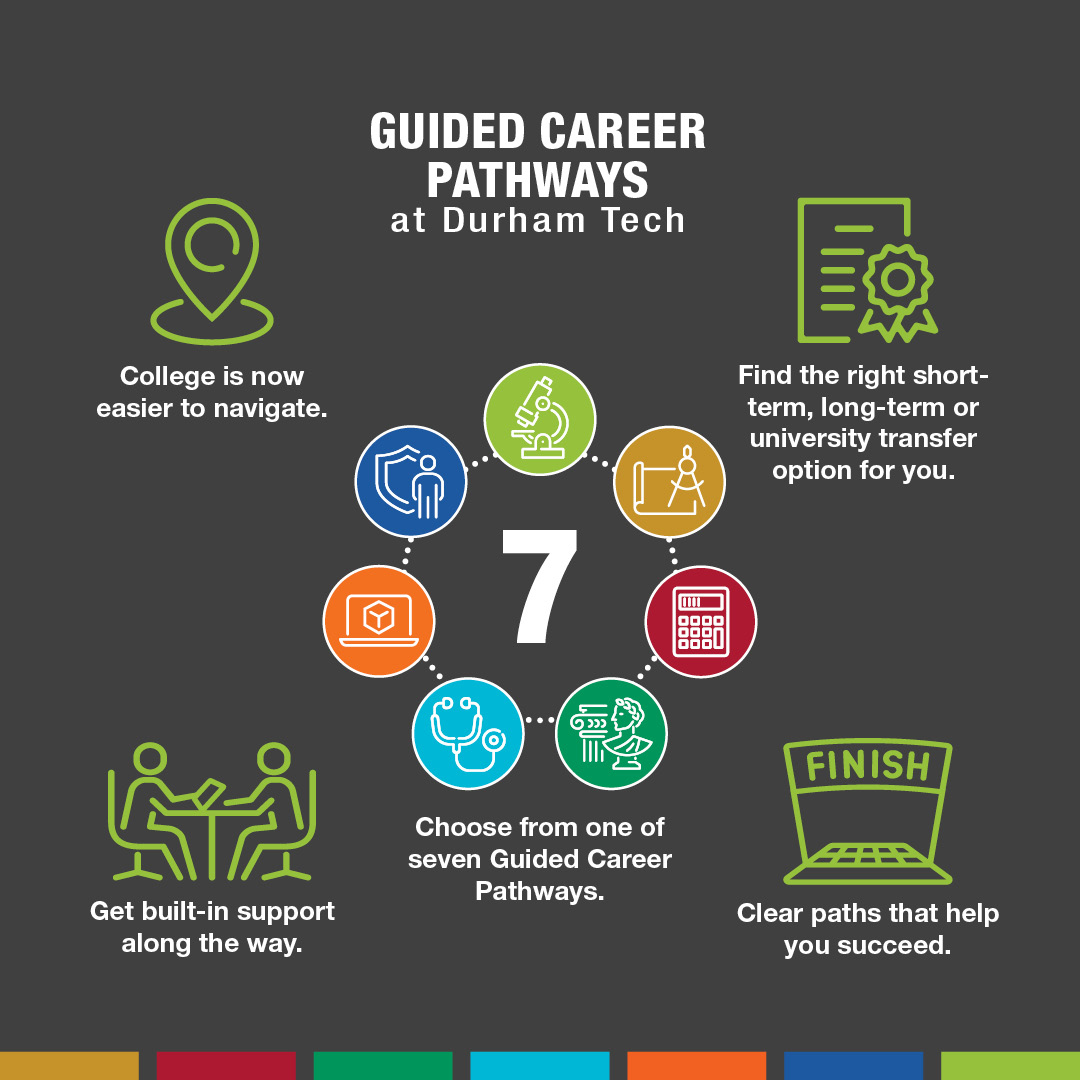 GUIDED CAREER PATHWAYS
at Durham Tech

College is now easier to navigate.

Find the right short-term, long-term or university transfer option for you.

7

Choose from one of seven Guided Career Pathways.

Get built-in support along the way.

FINISH

Clear paths that help you succeed.